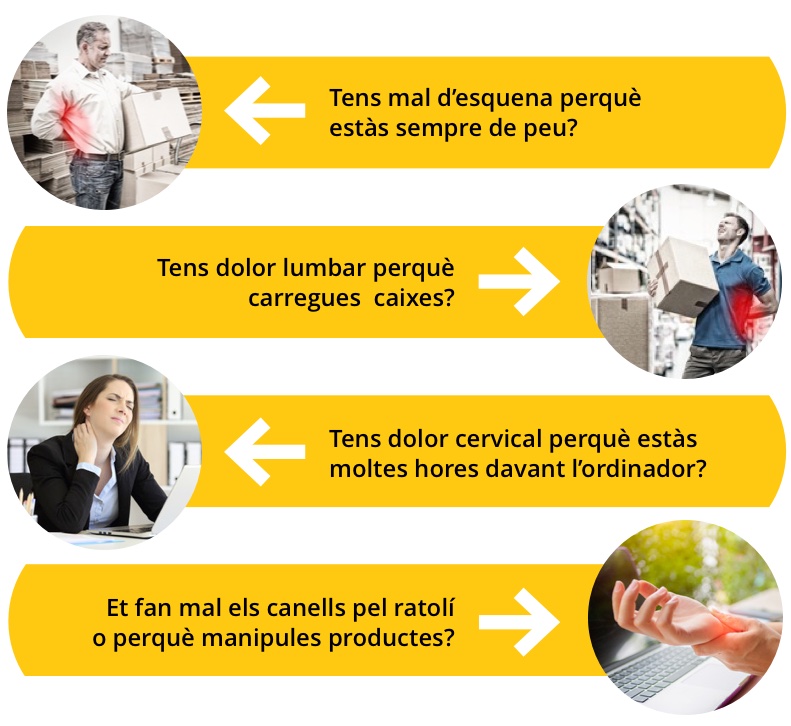 Tens mal d’esquena perquè estàs sempre de peu?

Tens dolor lumbar perquè carregues  caixes?

Tens dolor cervical perquè estàs moltes hores davant l’ordinador?

Et fan mal els canells pel ratolí o perquè manipules productes?